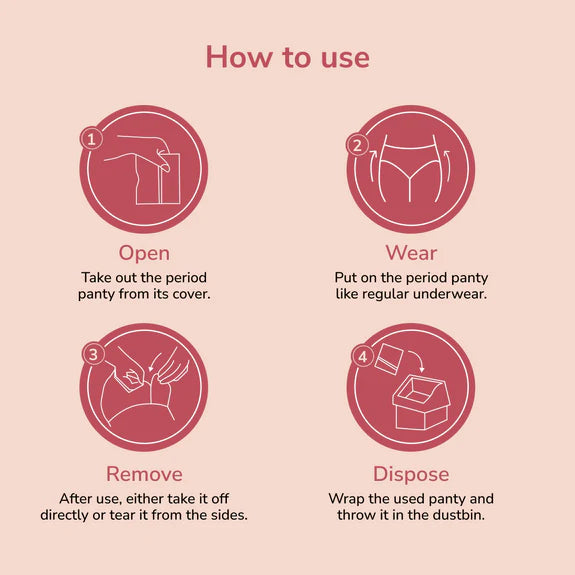 How to use

1

Open

Take out the period panty from its cover.

2

Wear

Put on the period panty like regular underwear.

3

Remove

After use, either take it off directly or tear it from the sides.

4

Dispose

Wrap the used panty and throw it in the dustbin.