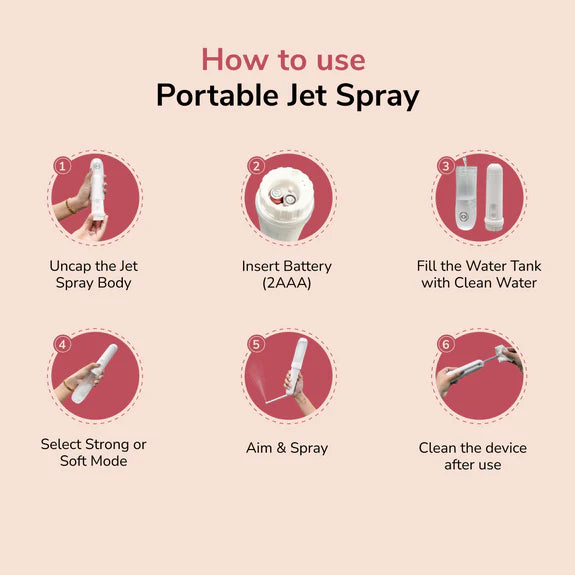 How to use
Portable Jet Spray

1
Uncap the Jet Spray Body

2
Insert Battery (2AAA)

3
Fill the Water Tank with Clean Water

4
Select Strong or Soft Mode

5
Aim & Spray

6
Clean the device after use